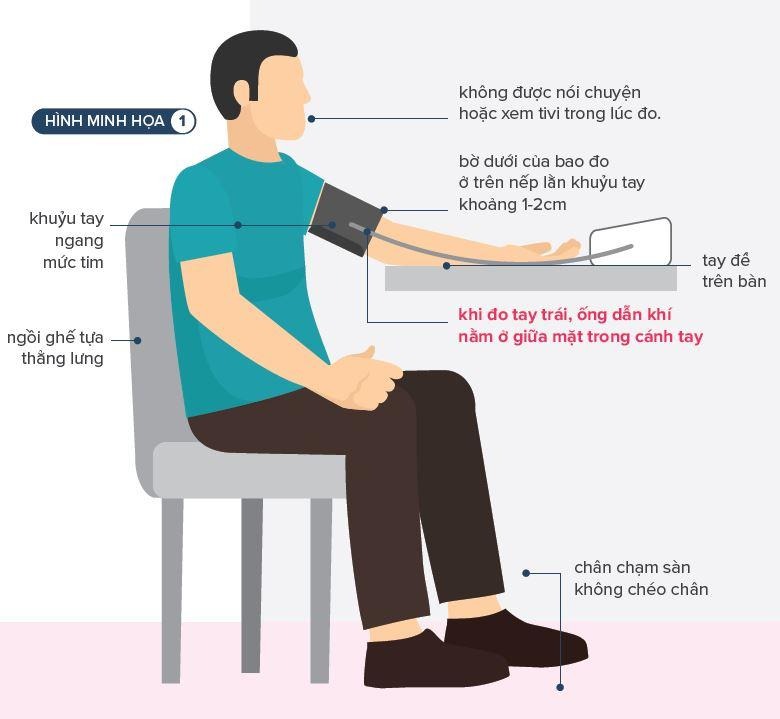 HÌNH MINH HỌA 1

không được nói chuyện hoặc xem tivi trong lúc đo.

bờ dưới của bao đo ở trên nếp lằn khuỷu tay khoảng 1-2cm

khuỷu tay ngang mức tim

tay để trên bàn

khi đo tay trái, ống dẫn khí nằm ở giữa mặt trong cánh tay

ngồi ghế tựa thẳng lưng

chân chạm sàn không chéo chân