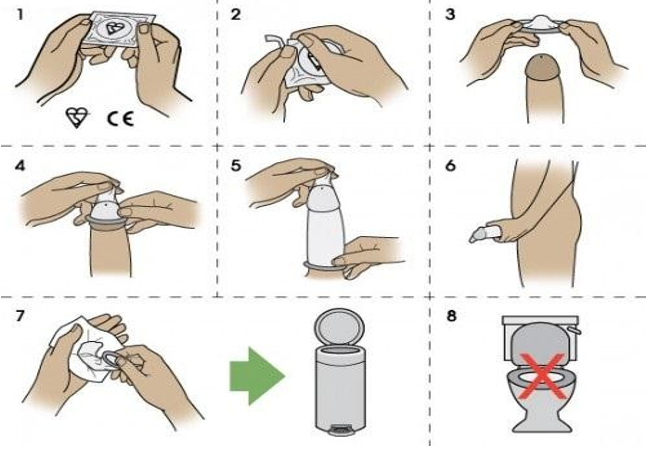 1

CE

2

3

4

5

6

7

8