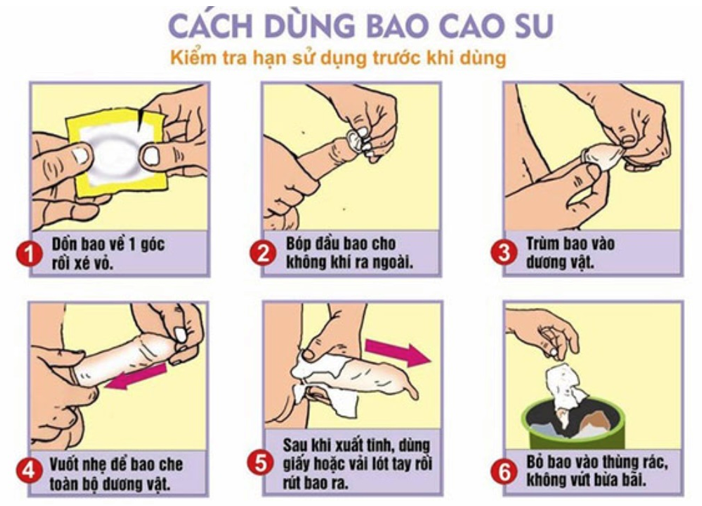 CÁCH DÙNG BAO CAO SU

Kiểm tra hạn sử dụng trước khi dùng

1 Dồn bao về 1 góc rồi xé vỏ.

2 Bóp đầu bao cho không khí ra ngoài.

3 Trùm bao vào dương vật.

4 Vuốt nhẹ để bao che toàn bộ dương vật.

5 Sau khi xuất tinh, dùng giấy hoặc vải lót tay rồi rút bao ra.

6 Bỏ bao vào thùng rác, không vứt bừa bãi.