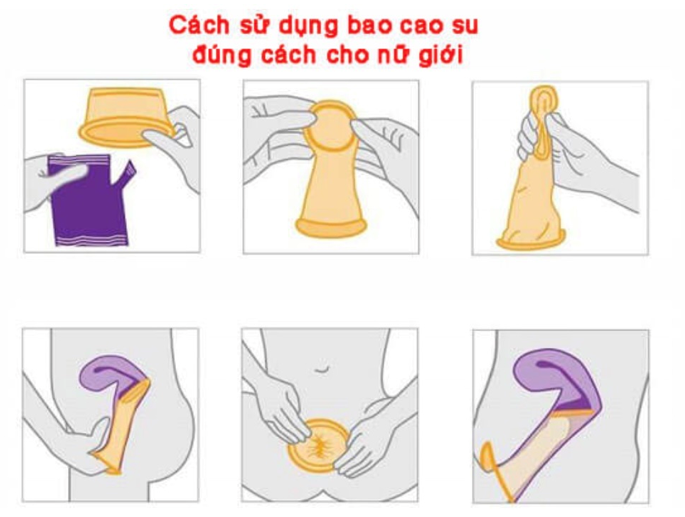 Cách sử dụng bao cao su đúng cách cho nữ giới